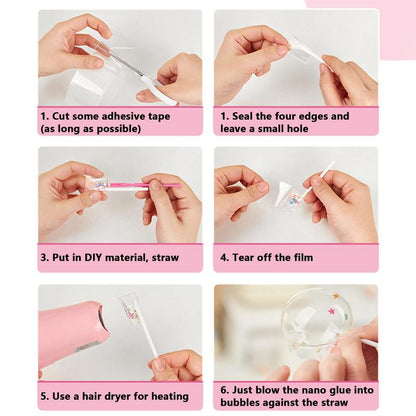 1. Cut some adhesive tape (as long as possible)

1. Seal the four edges and leave a small hole

3. Put in DIY material, straw

4. Tear off the film

5. Use a hair dryer for heating

6. Just blow the nano glue into bubbles against the straw