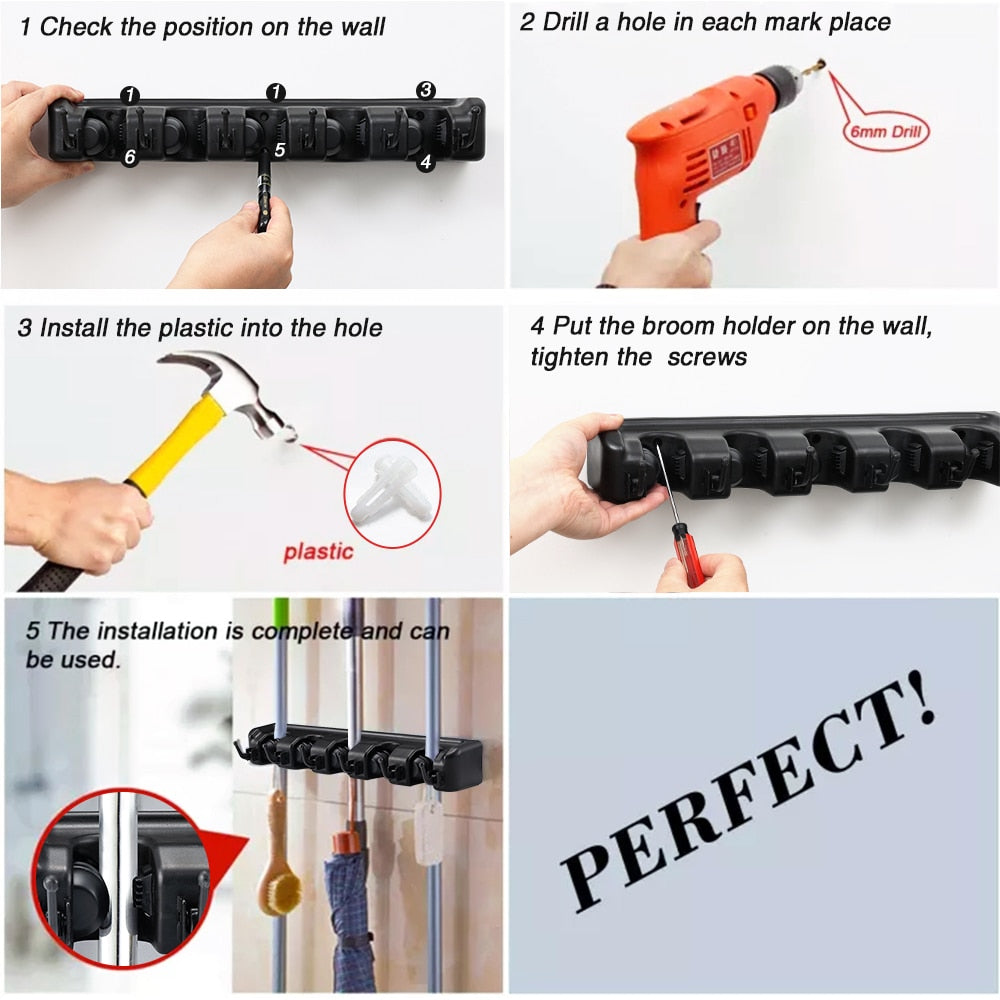 1 Check the position on the wall

1 1 3 6 5 4

2 Drill a hole in each mark place

6mm Drill

3 Install the plastic into the hole

plastic

4 Put the broom holder on the wall, tighten the screws

5 The installation is complete and can be used.

PERFECT!