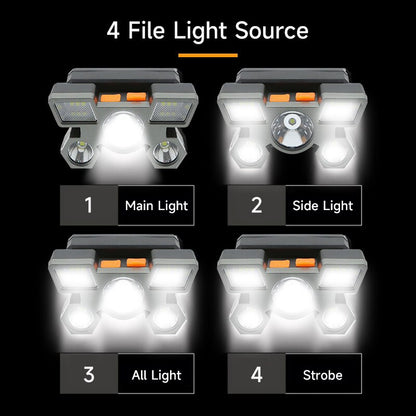 4 File Light Source

1 Main Light

2 Side Light

3 All Light

4 Strobe