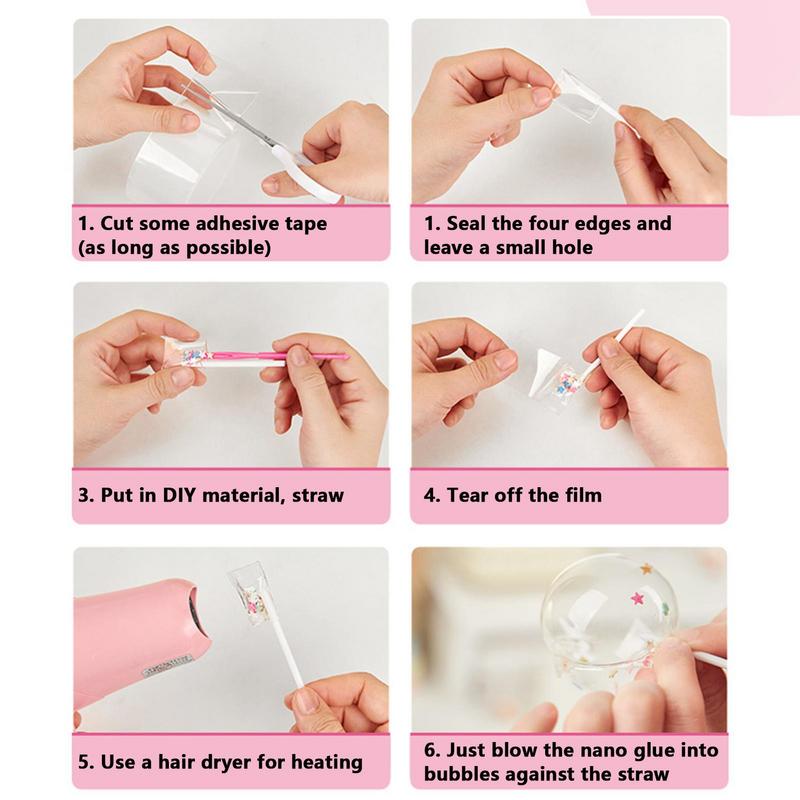 1. Cut some adhesive tape (as long as possible)

1. Seal the four edges and leave a small hole

3. Put in DIY material, straw

4. Tear off the film

5. Use a hair dryer for heating

6. Just blow the nano glue into bubbles against the straw