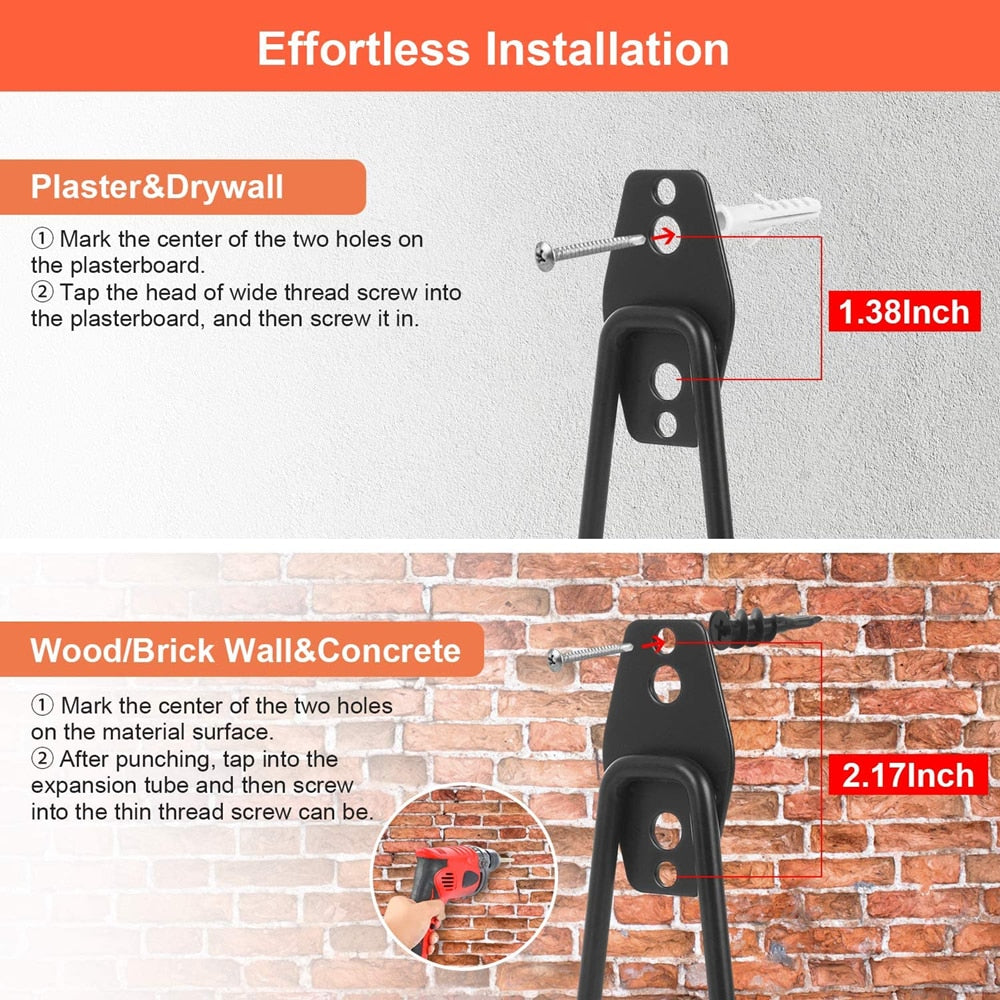 Effortless Installation

Plaster&Drywall

① Mark the center of the two holes on the plasterboard.
② Tap the head of wide thread screw into the plasterboard, and then screw it in.

1.38Inch

Wood/Brick Wall&Concrete

① Mark the center of the two holes on the material surface.
② After punching, tap into the expansion tube and then screw into the thin thread screw can be.

2.17Inch